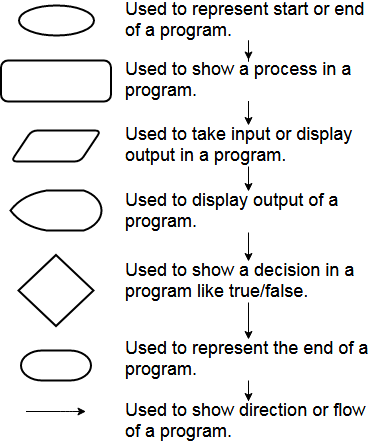 Used to represent start or end of a program.

Used to show a process in a program.

Used to take input or display output in a program.

Used to display output of a program.

Used to show a decision in a program like true/false.

Used to represent the end of a program.

Used to show direction or flow of a program.